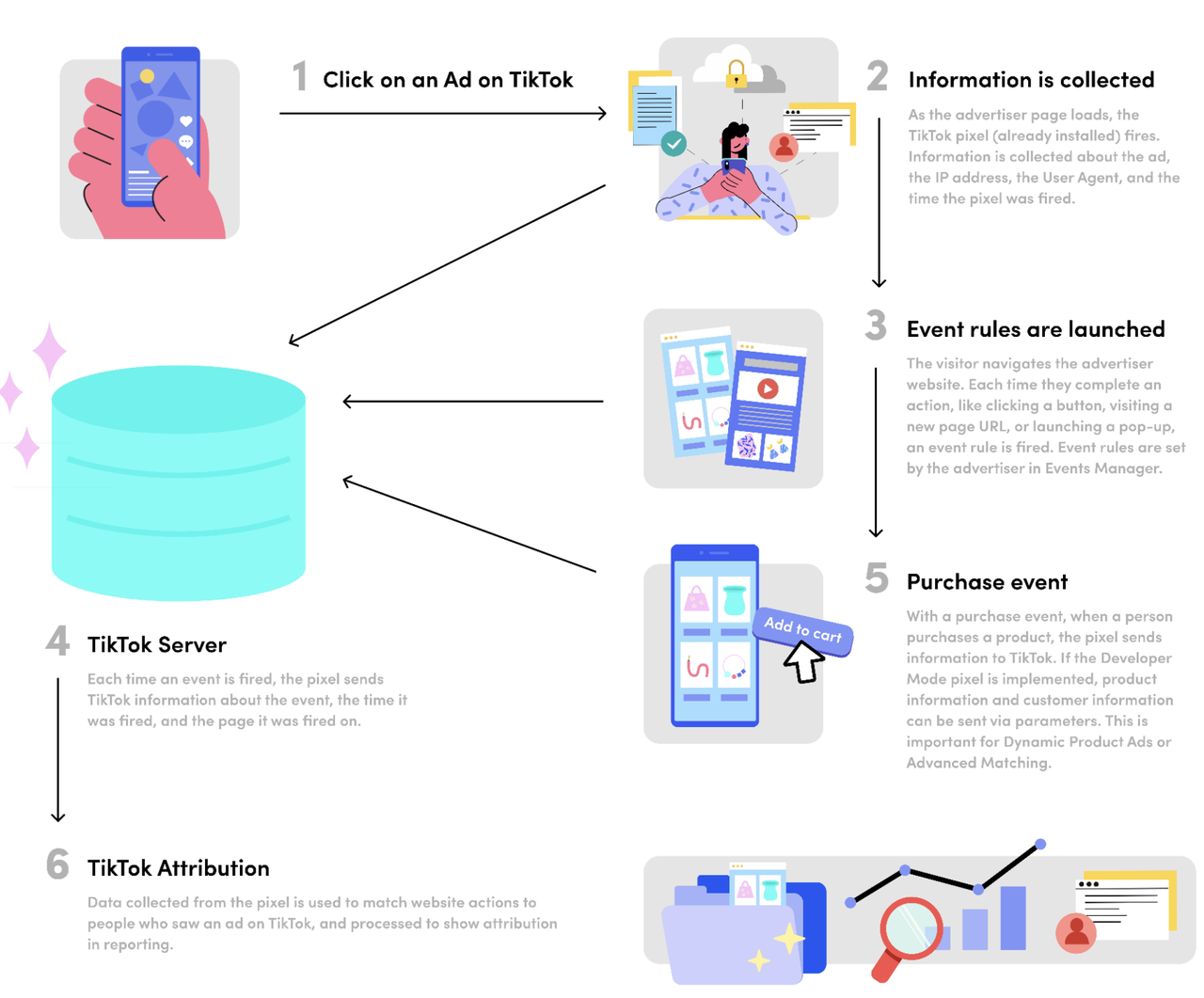 1 Click on an Ad on TikTok

2 Information is collected

As the advertiser page loads, the TikTok pixel (already installed) fires. Information is collected about the ad, the IP address, the User Agent, and the time the pixel was fired.

3 Event rules are launched

The visitor navigates the advertiser website. Each time they complete an action, like clicking a button, visiting a new page URL, or launching a pop-up, an event rule is fired. Event rules are set by the advertiser in Events Manager.

Add to cart

5 Purchase event

With a purchase event, when a person purchases a product, the pixel sends information to TikTok. If the Developer Mode pixel is implemented, product information and customer information can be sent via parameters. This is important for Dynamic Product Ads or Advanced Matching.

4 TikTok Server

Each time an event is fired, the pixel sends TikTok information about the event, the time it was fired, and the page it was fired on.

6 TikTok Attribution

Data collected from the pixel is used to match website actions to people who saw an ad on TikTok, and processed to show attribution in reporting.