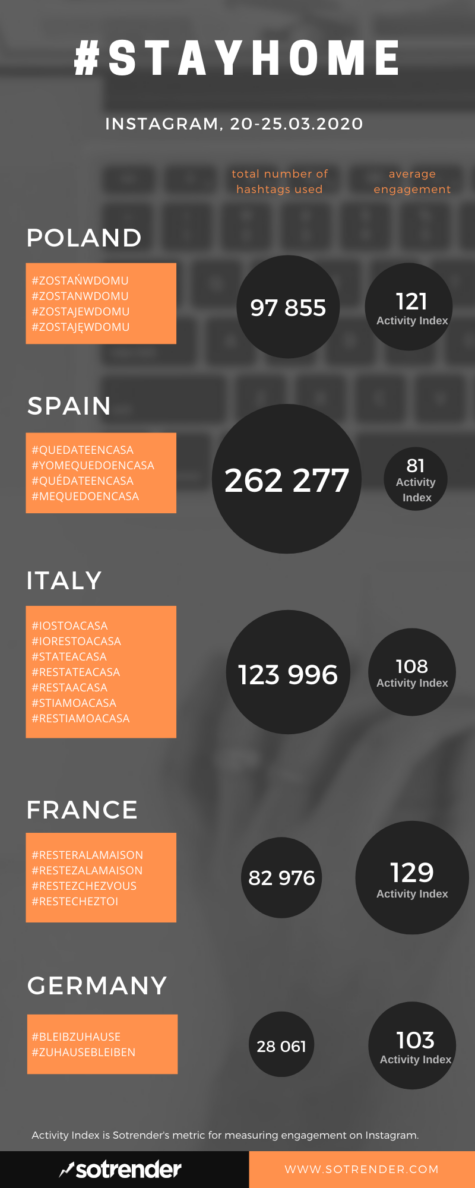 #STAYHOME

INSTAGRAM, 20-25.03.2020

total number of hashtags used

average engagement

POLAND

#ZOSTAŃWDOMU
#ZOSTANWDOMU
#ZOSTAJEWDOMU
#ZOSTAJĘWDOMU

97 855

121
Activity Index

SPAIN

#QUEDATEENCASA
#YOMEQUEDOENCASA
#QUÉDATEENCASA
#MEQUEDOENCASA

262 277

81
Activity Index

ITALY

#IOSTOACASA
#IORESTOACASA
#STATEACASA
#RESTATEACASA
#RESTAACASA
#STIAMOACASA
#RESTIAMOACASA

123 996

108
Activity Index

FRANCE

#RESTERALAMAISON
#RESTEZALAMAISON
#RESTEZCHEZVOUS
#RESTECHEZTOI

82 976

129
Activity Index

GERMANY

#BLEIBZUHAUSE
#ZUHAUSEBLEIBEN

28 061

103
Activity Index

Activity Index is Sotrender's metric for measuring engagement on Instagram.

sotrender

WWW.SOTRENDER.COM