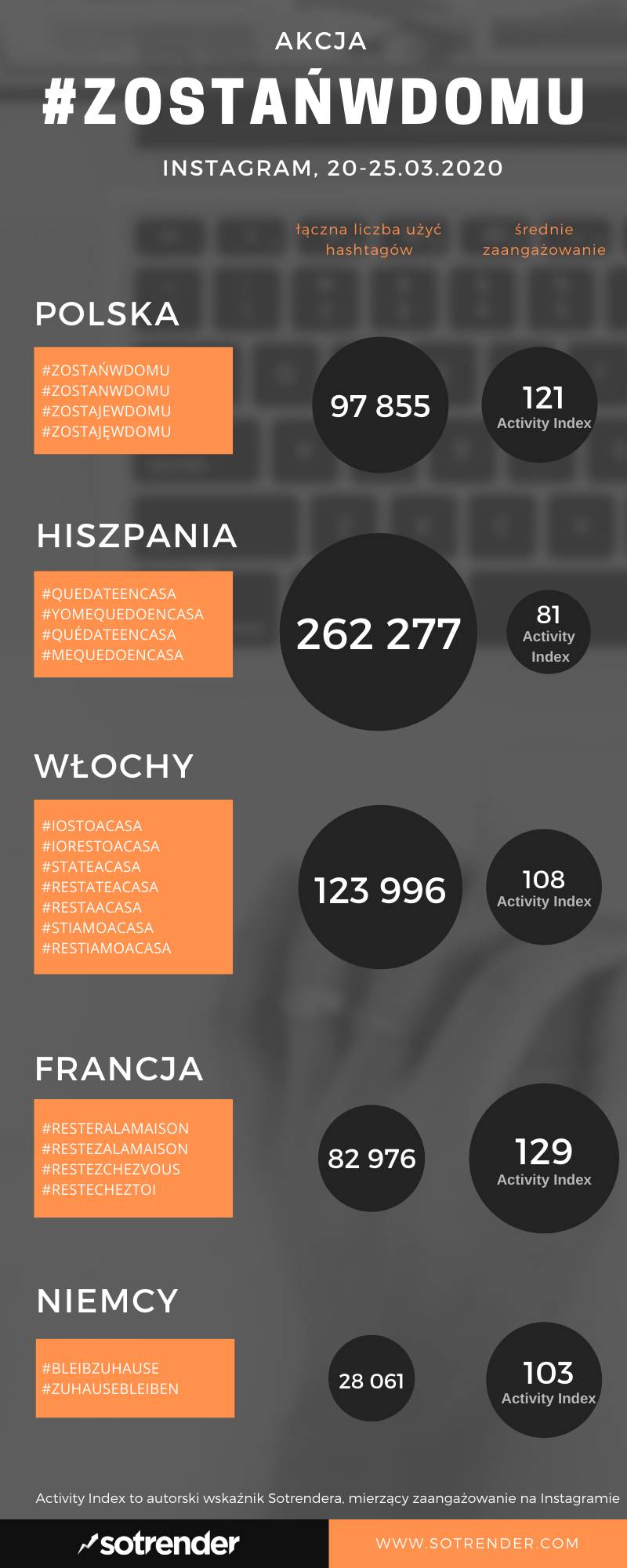 AKCJA

#ZOSTAŃWDOMU

INSTAGRAM, 20-25.03.2020

łączna liczba użyć hashtagów

średnie zaangażowanie

POLSKA

#ZOSTAŃWDOMU
#ZOSTANWDOMU
#ZOSTAJEWDOMU
#ZOSTAJĘWDOMU

97 855

121 Activity Index

HISZPANIA

#QUEDATEENCASA
#YOMEQUEDOENCASA
#QUÉDATEENCASA
#MEQUEDOENCASA

262 277

81 Activity Index

WŁOCHY

#IOSTOACASA
#IORESTOACASA
#STATEACASA
#RESTATEACASA
#RESTAACASA
#STIAMOACASA
#RESTIAMOACASA

123 996

108 Activity Index

FRANCJA

#RESTERALAMAISON
#RESTEZALAMAISON
#RESTEZCHEZVOUS
#RESTECHEZTOI

82 976

129 Activity Index

NIEMCY

#BLEIBZUHAUSE
#ZUHAUSEBLEIBEN

28 061

103 Activity Index

Activity Index to autorski wskaźnik Sotrendera, mierzący zaangażowanie na Instagramie

sotrender

WWW.SOTRENDER.COM